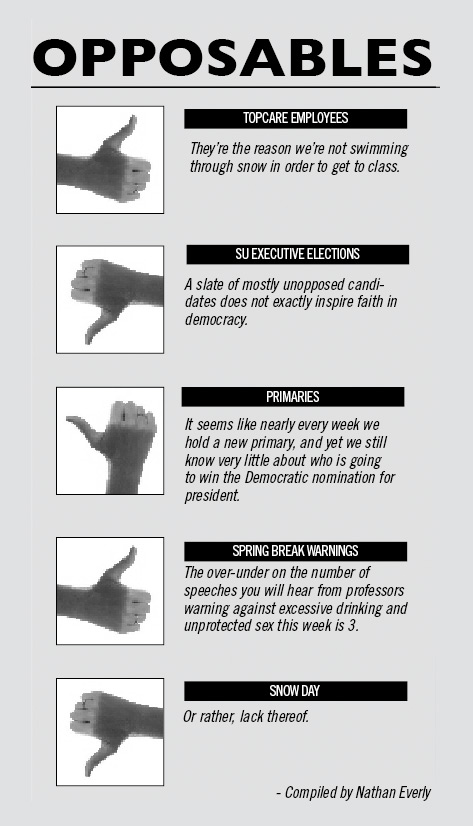 OPPOSABLES

TOPCARE EMPLOYEES

They're the reason we're not swimming through snow in order to get to class.

SU EXECUTIVE ELECTIONS

A slate of mostly unopposed candidates does not exactly inspire faith in democracy.

PRIMARIES

It seems like nearly every week we hold a new primary, and yet we still know very little about who is going to win the Democratic nomination for president.

SPRING BREAK WARNINGS

The over-under on the number of speeches you will hear from professors warning against excessive drinking and unprotected sex this week is 3.

SNOW DAY

Or rather, lack thereof.

- Compiled by Nathan Everly