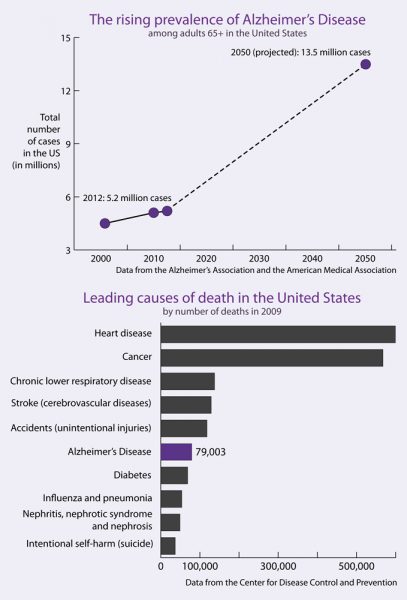 The rising prevalence of Alzheimer's Disease
among adults 65+ in the United States

15
12
9
6
3

Total number of cases in the US (in millions)

2050 (projected): 13.5 million cases

2012: 5.2 million cases

2000 2010 2020 2030 2040 2050

Data from the Alzheimer's Association and the American Medical Association

Leading causes of death in the United States
by number of deaths in 2009

Heart disease
Cancer
Chronic lower respiratory disease
Stroke (cerebrovascular diseases)
Accidents (unintentional injuries)
Alzheimer's Disease 79,003
Diabetes
Influenza and pneumonia
Nephritis, nephrotic syndrome and nephrosis
Intentional self-harm (suicide)

0 100,000 300,000 500,000

Data from the Center for Disease Control and Prevention