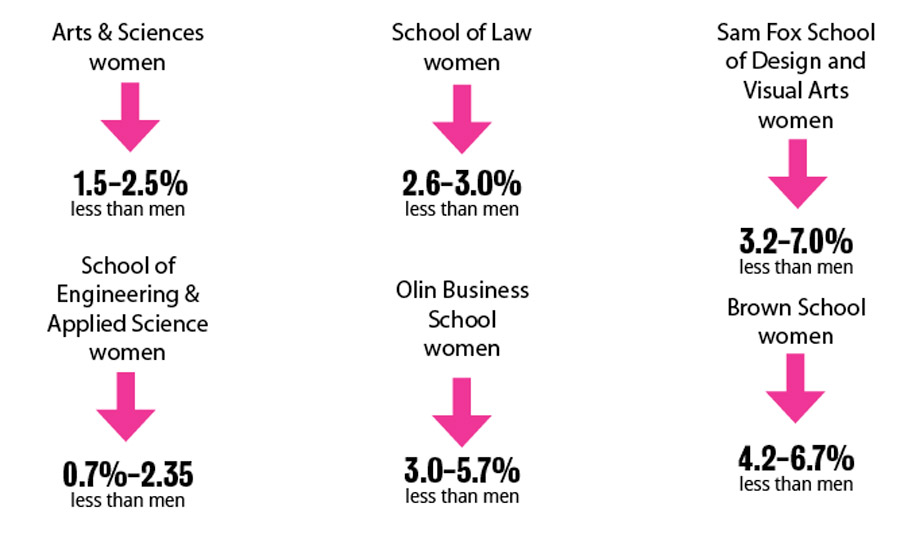 Arts & Sciences women

1.5–2.5%
less than men

School of Engineering & Applied Science women

0.7%–2.35
less than men

School of Law women

2.6–3.0%
less than men

Olin Business School women

3.0–5.7%
less than men

Sam Fox School of Design and Visual Arts women

3.2–7.0%
less than men

Brown School women

4.2–6.7%
less than men